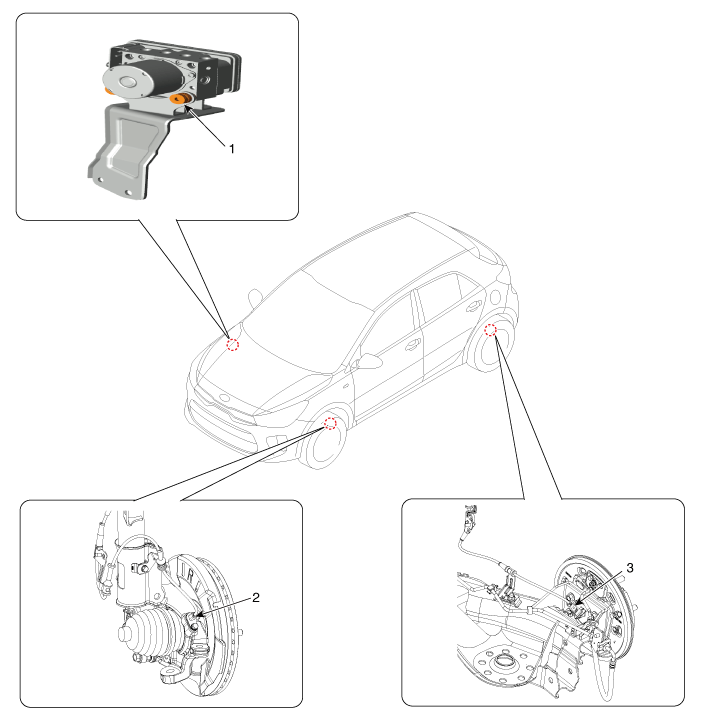 1

2

3