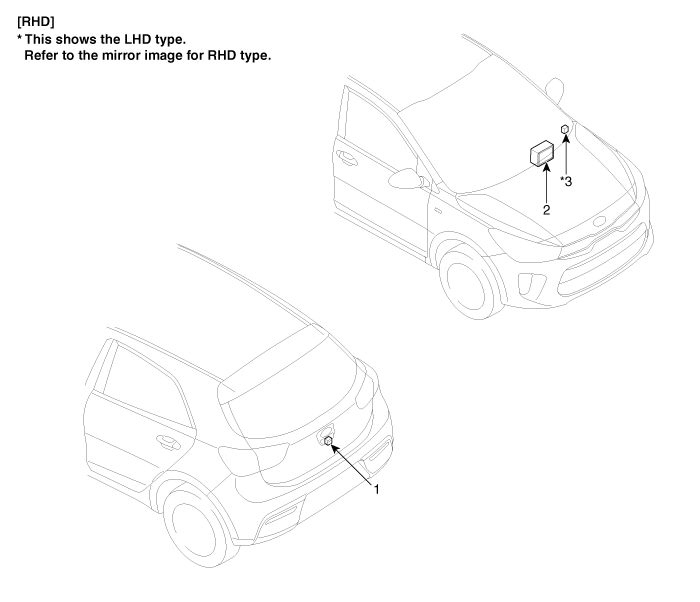 [RHD]
* This shows the LHD type.
Refer to the mirror image for RHD type.

*3
2
1