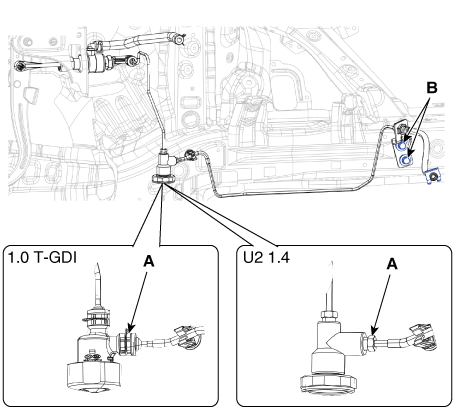 B

1.0 T-GDI

A

U2 1.4

A