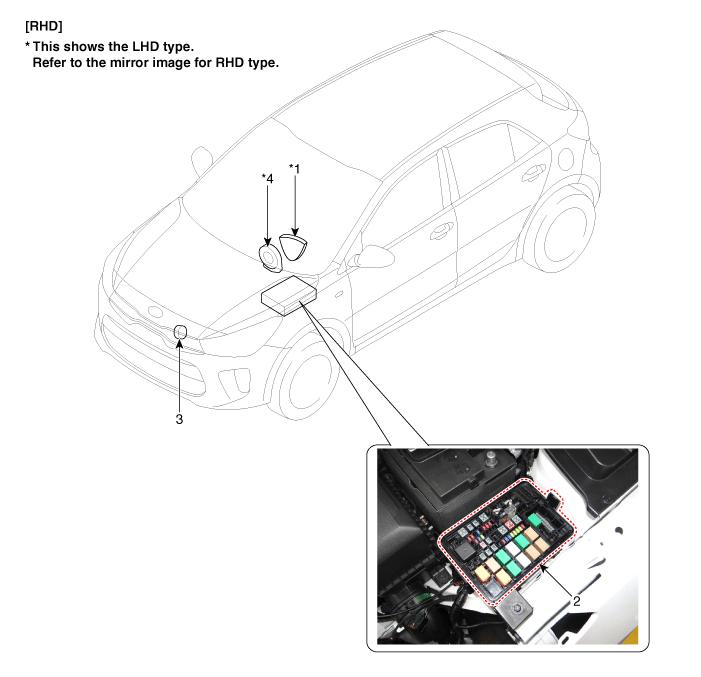 [RHD]

* This shows the LHD type.
Refer to the mirror image for RHD type.

*4
*1
3
2