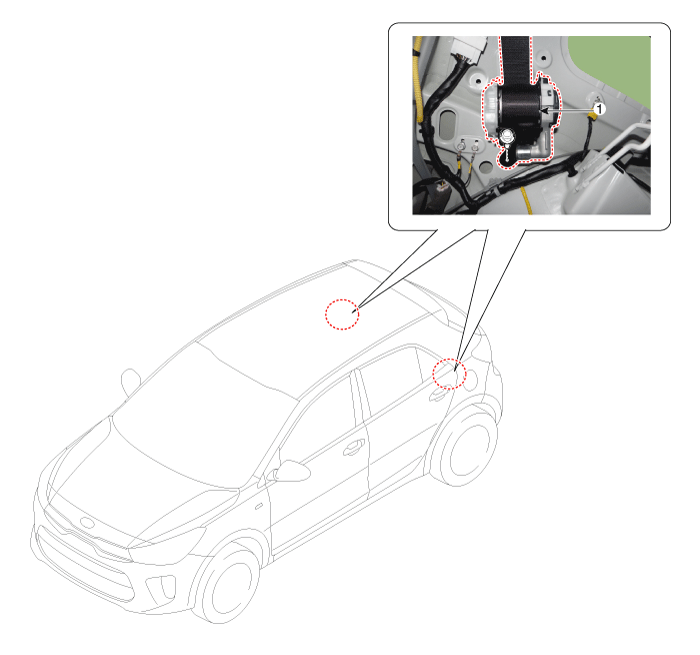 1