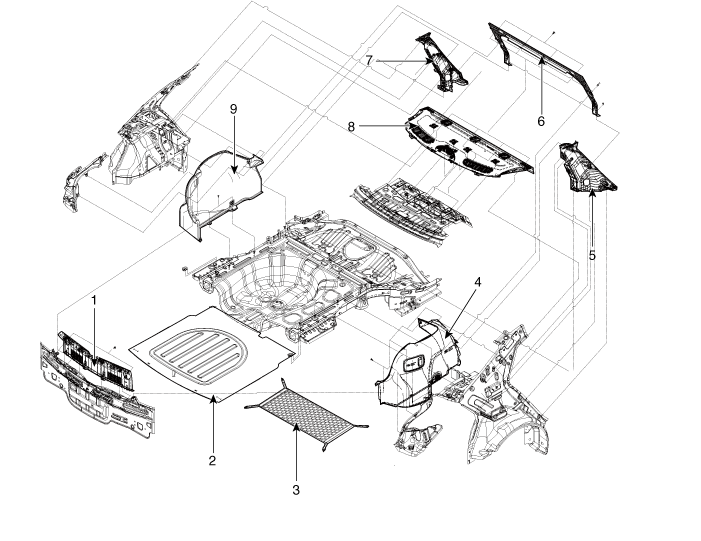 7
6
9
8
5
4
1
2
3