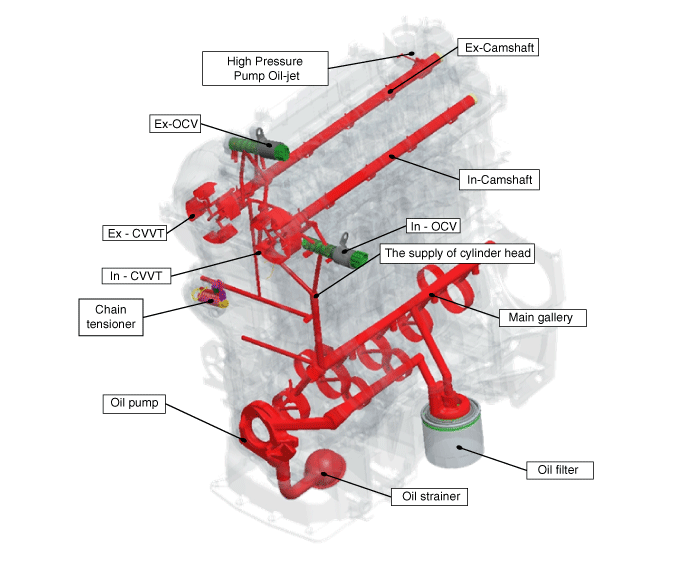 High Pressure Pump Oil-jet

Ex-Camshaft

Ex-OCV

In-Camshaft

Ex - CVVT

In - OCV

The supply of cylinder head

In - CVVT

Chain tensioner

Main gallery

Oil pump

Oil filter

Oil strainer